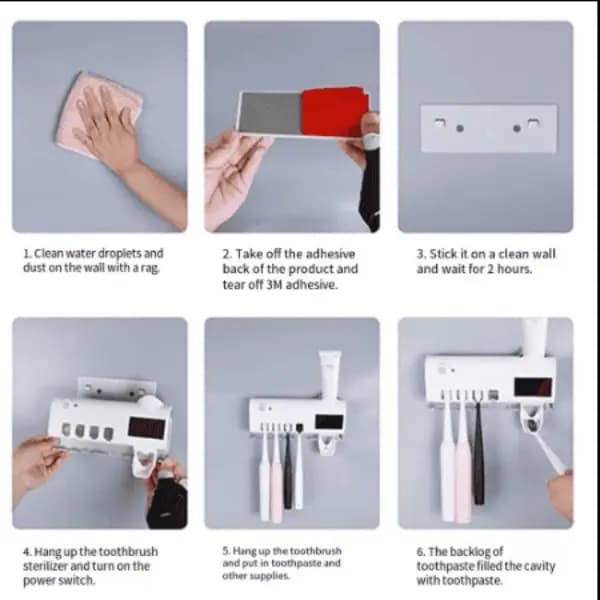 1. Clean water droplets and dust on the wall with a rag.

2. Take off the adhesive back of the product and tear off 3M adhesive.

3. Stick it on a clean wall and wait for 2 hours.

4. Hang up the toothbrush sterilizer and turn on the power switch.

5. Hang up the toothbrush and put in toothpaste and other supplies.

6. The backlog of toothpaste filled the cavity with toothpaste.